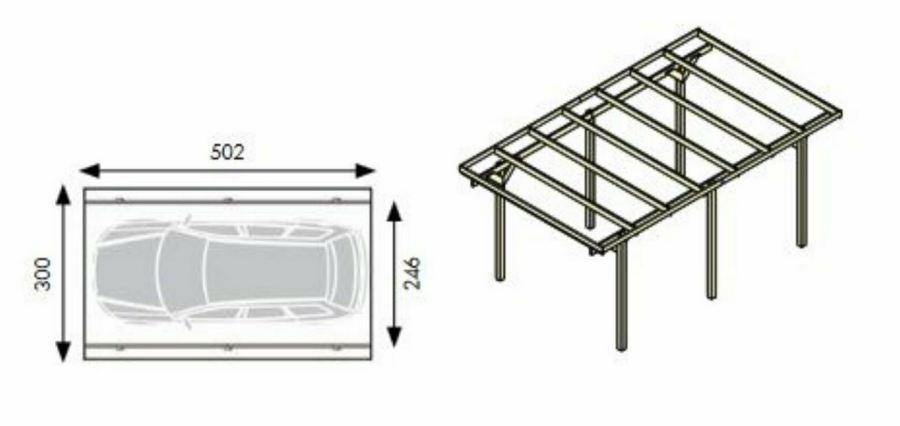 502
300
246